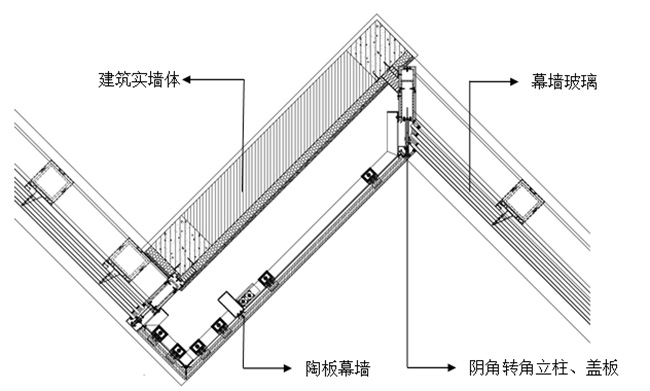 建筑实墙体

幕墙玻璃

陶板幕墙

阴角转角立柱、盖板